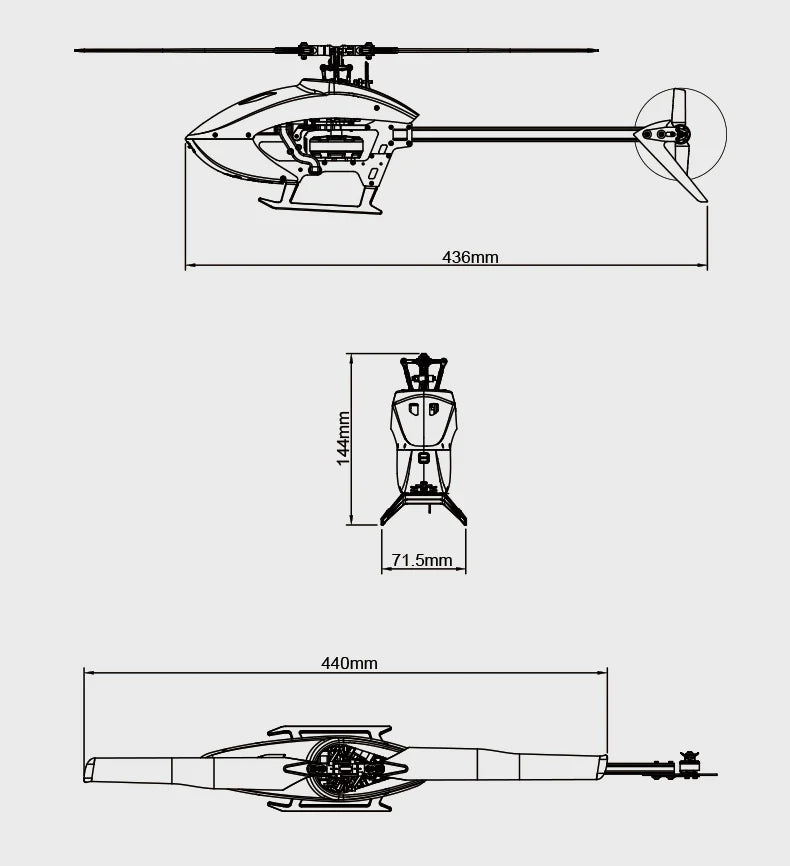 436mm

144mm

71.5mm

440mm